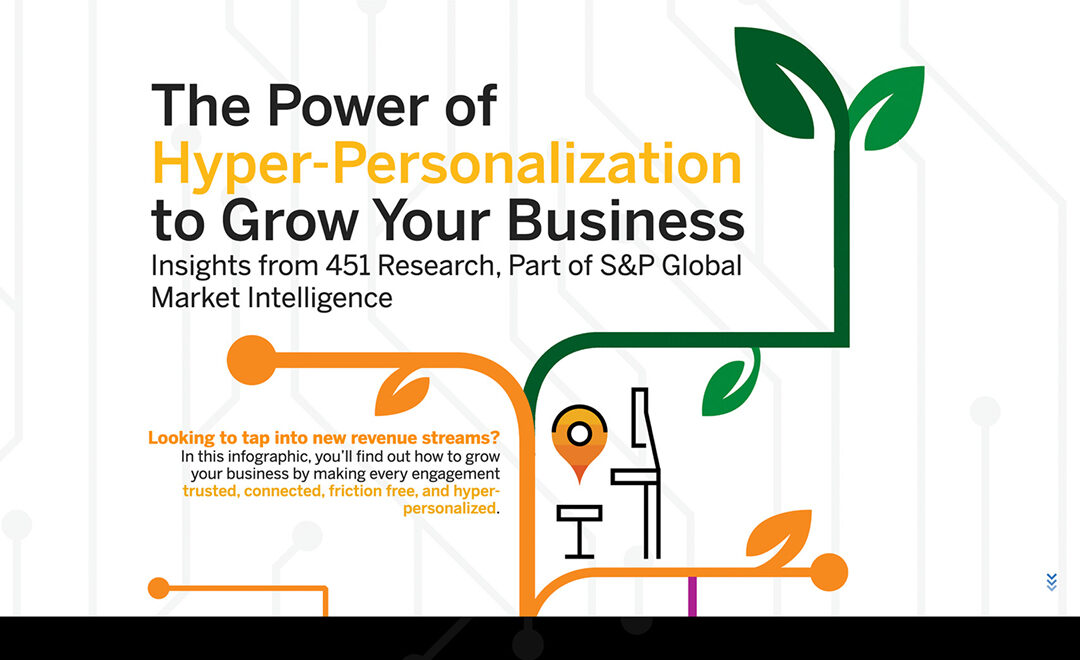 The Power of
Hyper-Personalization
to Grow Your Business
Insights from 451 Research, Part of S&P Global Market Intelligence

Looking to tap into new revenue streams?
In this infographic, you'll find out how to grow your business by making every engagement trusted, connected, friction free, and hyper-personalized.